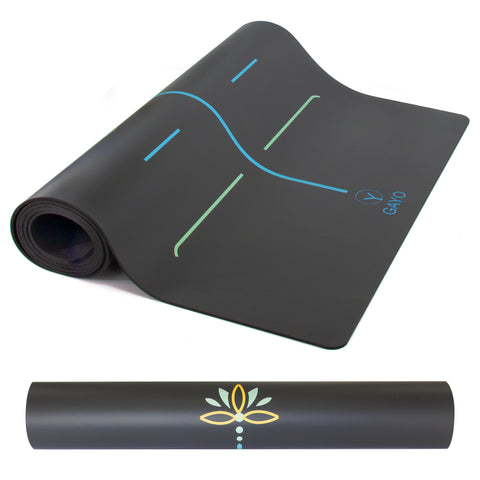 Y
GAYO